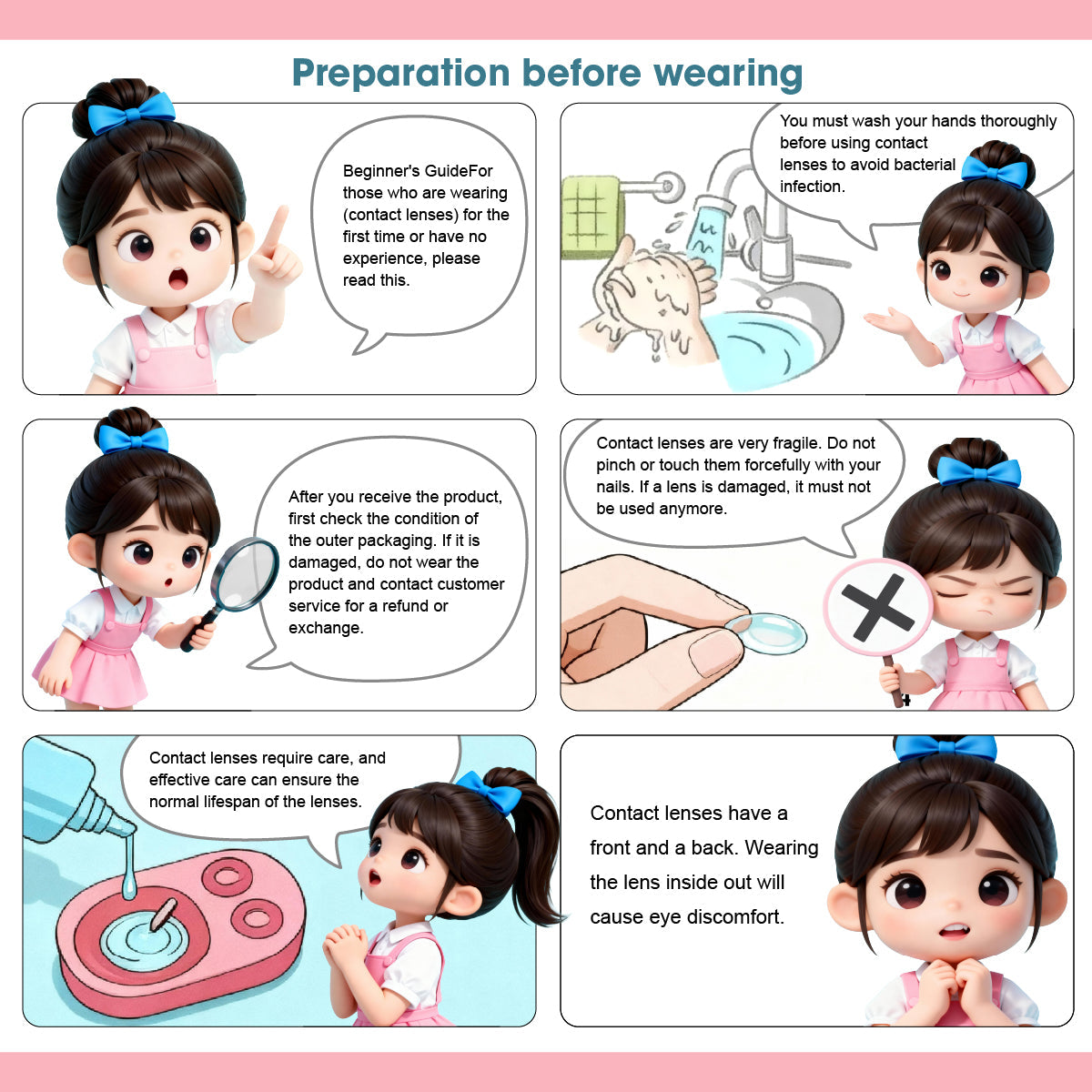 Preparation before wearing

Beginner's GuideFor those who are wearing (contact lenses) for the first time or have no experience, please read this.

You must wash your hands thoroughly before using contact lenses to avoid bacterial infection.

After you receive the product, first check the condition of the outer packaging. If it is damaged, do not wear the product and contact customer service for a refund or exchange.

Contact lenses are very fragile. Do not pinch or touch them forcefully with your nails. If a lens is damaged, it must not be used anymore.

Contact lenses require care, and effective care can ensure the normal lifespan of the lenses.

Contact lenses have a front and a back. Wearing the lens inside out will cause eye discomfort.