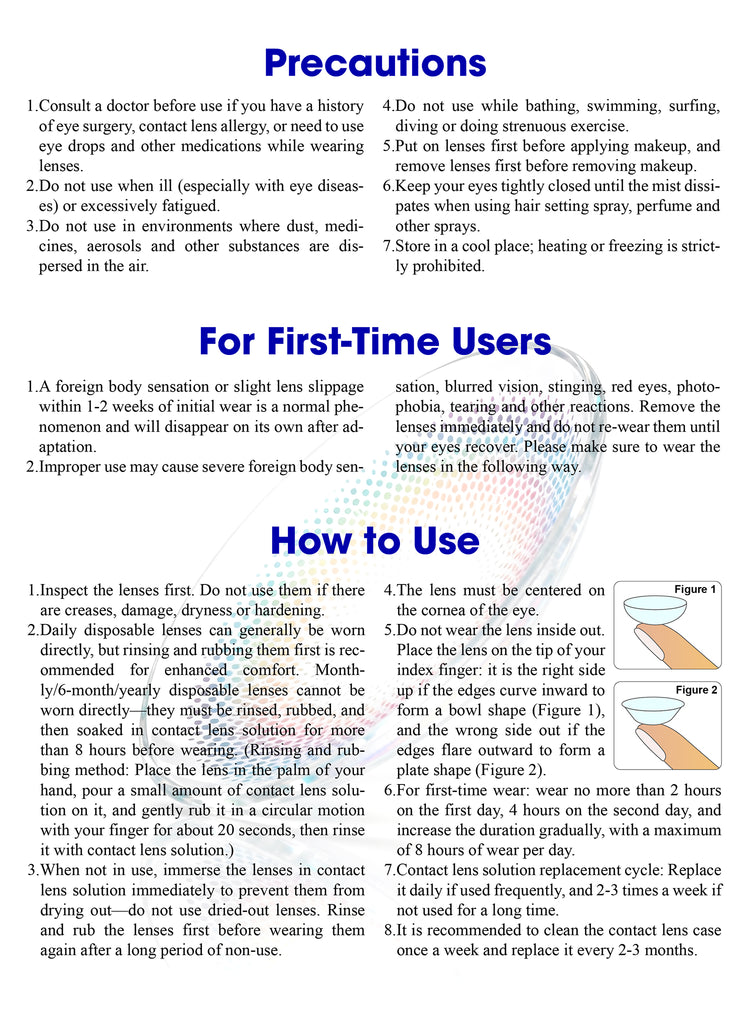 Precautions

1.Consult a doctor before use if you have a history of eye surgery, contact lens allergy, or need to use eye drops and other medications while wearing lenses.
2.Do not use when ill (especially with eye diseases) or excessively fatigued.
3.Do not use in environments where dust, medicines, aerosols and other substances are dispersed in the air.
4.Do not use while bathing, swimming, surfing, diving or doing strenuous exercise.
5.Put on lenses first before applying makeup, and remove lenses first before removing makeup.
6.Keep your eyes tightly closed until the mist dissipates when using hair setting spray, perfume and other sprays.
7.Store in a cool place; heating or freezing is strictly prohibited.

For First-Time Users

1.A foreign body sensation or slight lens slippage within 1-2 weeks of initial wear is a normal phenomenon and will disappear on its own after adaptation.
2.Improper use may cause severe foreign body sensation, blurred vision, stinging, red eyes, photophobia, tearing and other reactions. Remove the lenses immediately and do not re-wear them until your eyes recover. Please make sure to wear the lenses in the following way.

How to Use

1.Inspect the lenses first. Do not use them if there are creases, damage, dryness or hardening.
2.Daily disposable lenses can generally be worn directly, but rinsing and rubbing them first is recommended for enhanced comfort. Monthly/6-month/yearly disposable lenses cannot be worn directly—they must be rinsed, rubbed, and then soaked in contact lens solution for more than 8 hours before wearing. (Rinsing and rubbing method: Place the lens in the palm of your hand, pour a small amount of contact lens solution on it, and gently rub it in a circular motion with your finger for about 20 seconds, then rinse it with contact lens solution.)
3.When not in use, immerse the lenses in contact lens solution immediately to prevent them from drying out—do not use dried-out lenses. Rinse and rub the lenses first before wearing them again after a long period of non-use.
4.The lens must be centered on the cornea of the eye.
5.Do not wear the lens inside out. Place the lens on the tip of your index finger: it is the right side up if the edges curve inward to form a bowl shape (Figure 1), and the wrong side out if the edges flare outward to form a plate shape (Figure 2).

Figure 1

Figure 2

6.For first-time wear: wear no more than 2 hours on the first day, 4 hours on the second day, and increase the duration gradually, with a maximum of 8 hours of wear per day.
7.Contact lens solution replacement cycle: Replace it daily if used frequently, and 2-3 times a week if not used for a long time.
8.It is recommended to clean the contact lens case once a week and replace it every 2-3 months.